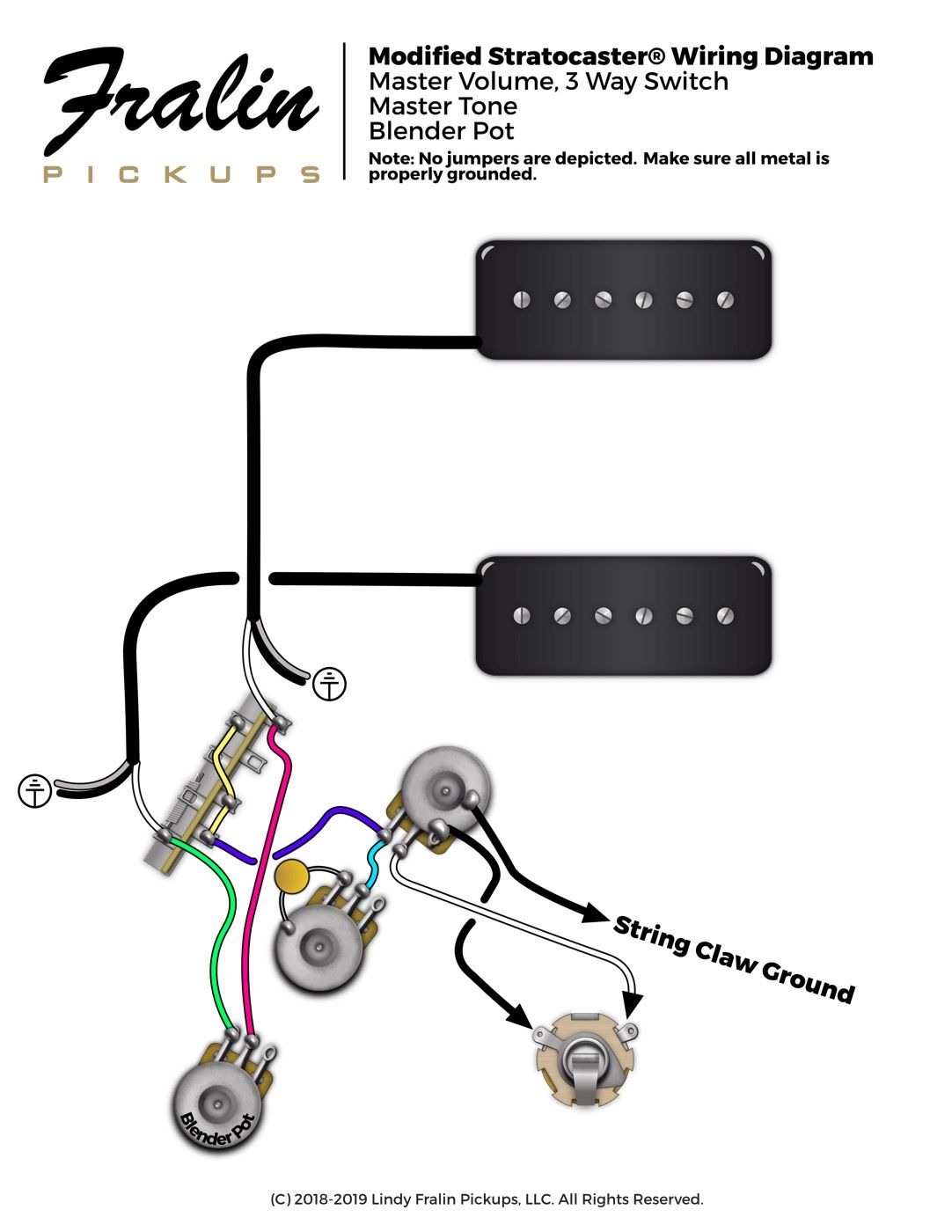 Fralin
PICKUPS

Modified Stratocaster® Wiring Diagram
Master Volume, 3 Way Switch
Master Tone
Blender Pot
Note: No jumpers are depicted. Make sure all metal is properly grounded.

String Claw Ground

Blender Pot

(C) 2018-2019 Lindy Fralin Pickups, LLC. All Rights Reserved.